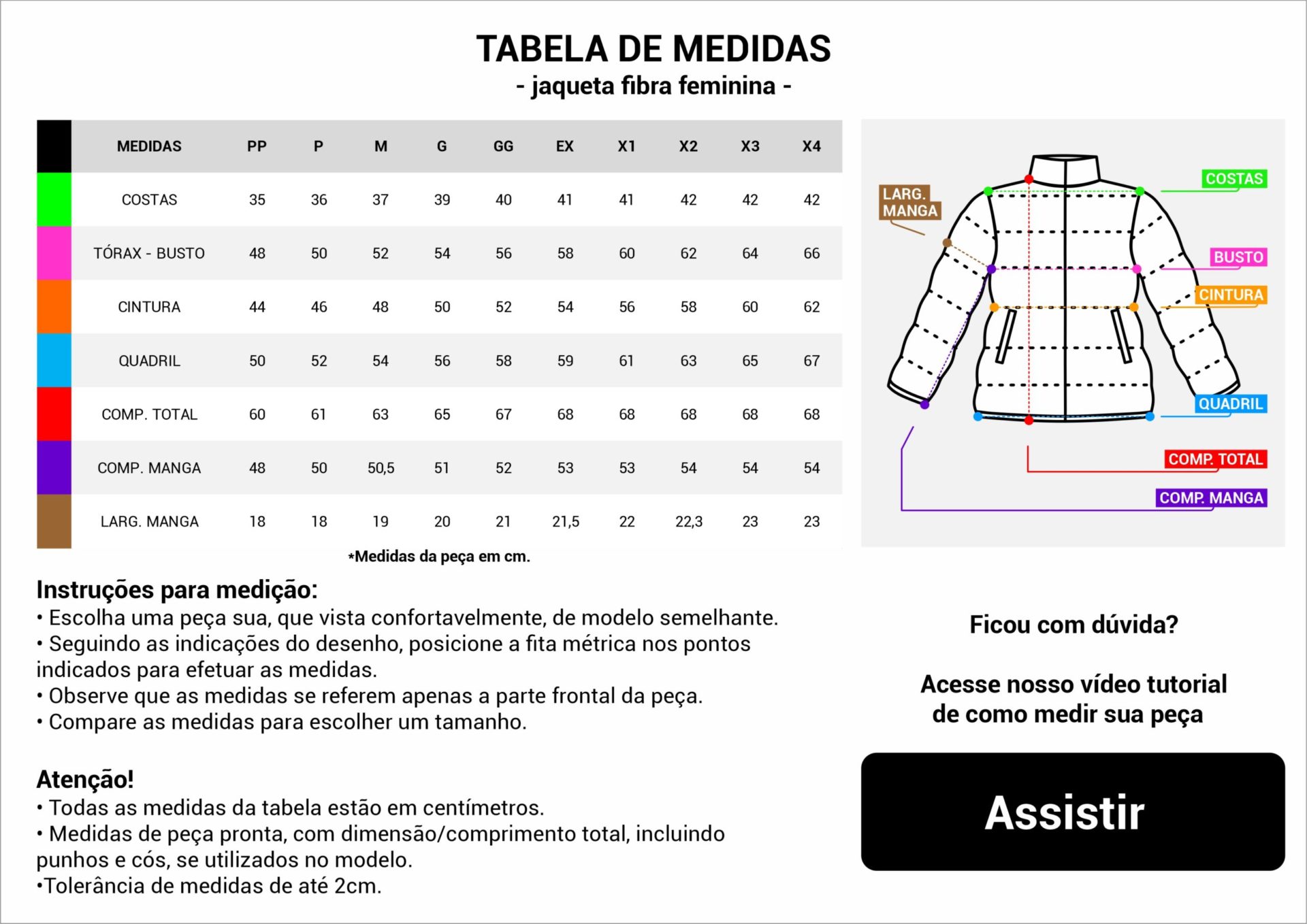 TABELA DE MEDIDAS
- jaqueta fibra feminina -

| MEDIDAS | PP | P | M | G | GG | EX | X1 | X2 | X3 | X4 |
|---|---|---|---|---|---|---|---|---|---|---|
| COSTAS | 35 | 36 | 37 | 39 | 40 | 41 | 41 | 42 | 42 | 42 |
| TÓRAX - BUSTO | 48 | 50 | 52 | 54 | 56 | 58 | 60 | 62 | 64 | 66 |
| CINTURA | 44 | 46 | 48 | 50 | 52 | 54 | 56 | 58 | 60 | 62 |
| QUADRIL | 50 | 52 | 54 | 56 | 58 | 59 | 61 | 63 | 65 | 67 |
| COMP. TOTAL | 60 | 61 | 63 | 65 | 67 | 68 | 68 | 68 | 68 | 68 |
| COMP. MANGA | 48 | 50 | 50,5 | 51 | 52 | 53 | 53 | 54 | 54 | 54 |
| LARG. MANGA | 18 | 18 | 19 | 20 | 21 | 21,5 | 22 | 22,3 | 23 | 23 |

*Medidas da peça em cm.

LARG. MANGA
COSTAS
BUSTO
CINTURA
QUADRIL
COMP. TOTAL
COMP. MANGA

Instruções para medição:
• Escolha uma peça sua, que vista confortavelmente, de modelo semelhante.
• Seguindo as indicações do desenho, posicione a fita métrica nos pontos indicados para efetuar as medidas.
• Observe que as medidas se referem apenas a parte frontal da peça.
• Compare as medidas para escolher um tamanho.

Atenção!
• Todas as medidas da tabela estão em centímetros.
• Medidas de peça pronta, com dimensão/comprimento total, incluindo punhos e cós, se utilizados no modelo.
•Tolerância de medidas de até 2cm.

Ficou com dúvida?

Acesse nosso vídeo tutorial de como medir sua peça

Assistir