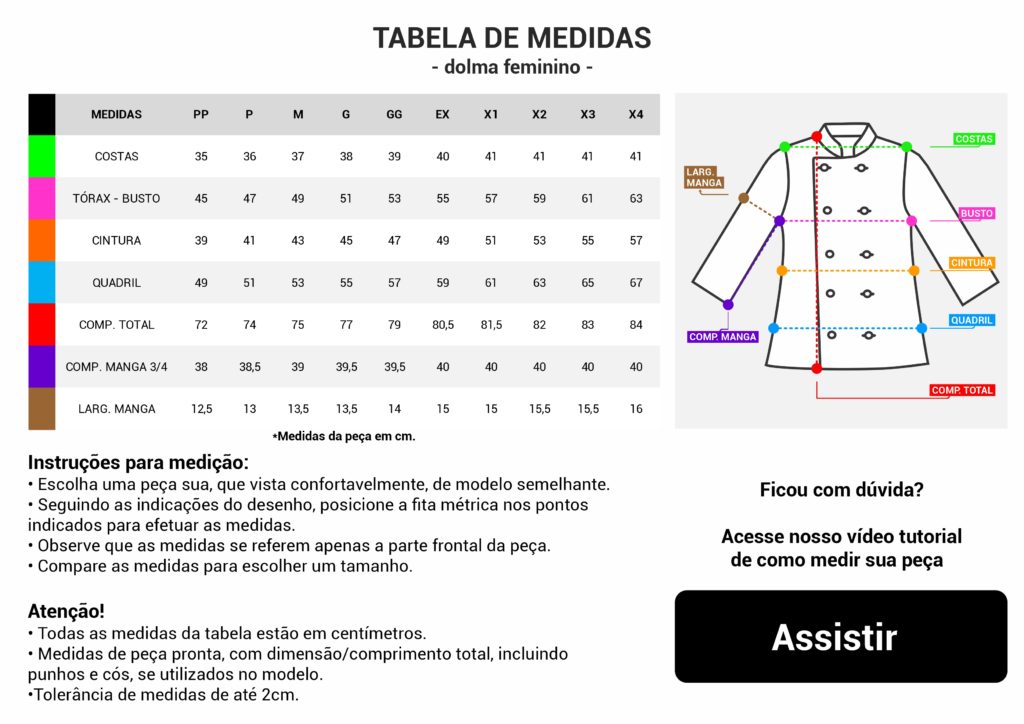 TABELA DE MEDIDAS
- dolma feminino -

| MEDIDAS | PP | P | M | G | GG | EX | X1 | X2 | X3 | X4 |
|---|---|---|---|---|---|---|---|---|---|---|
| COSTAS | 35 | 36 | 37 | 38 | 39 | 40 | 41 | 41 | 41 | 41 |
| TÓRAX - BUSTO | 45 | 47 | 49 | 51 | 53 | 55 | 57 | 59 | 61 | 63 |
| CINTURA | 39 | 41 | 43 | 45 | 47 | 49 | 51 | 53 | 55 | 57 |
| QUADRIL | 49 | 51 | 53 | 55 | 57 | 59 | 61 | 63 | 65 | 67 |
| COMP. TOTAL | 72 | 74 | 75 | 77 | 79 | 80,5 | 81,5 | 82 | 83 | 84 |
| COMP. MANGA 3/4 | 38 | 38,5 | 39 | 39,5 | 39,5 | 40 | 40 | 40 | 40 | 40 |
| LARG. MANGA | 12,5 | 13 | 13,5 | 13,5 | 14 | 15 | 15 | 15,5 | 15,5 | 16 |

*Medidas da peça em cm.

COSTAS
LARG. MANGA
BUSTO
CINTURA
QUADRIL
COMP. MANGA
COMP. TOTAL

Instruções para medição:
• Escolha uma peça sua, que vista confortavelmente, de modelo semelhante.
• Seguindo as indicações do desenho, posicione a fita métrica nos pontos indicados para efetuar as medidas.
• Observe que as medidas se referem apenas a parte frontal da peça.
• Compare as medidas para escolher um tamanho.

Atenção!
• Todas as medidas da tabela estão em centímetros.
• Medidas de peça pronta, com dimensão/comprimento total, incluindo punhos e cós, se utilizados no modelo.
•Tolerância de medidas de até 2cm.

Ficou com dúvida?

Acesse nosso vídeo tutorial de como medir sua peça

Assistir