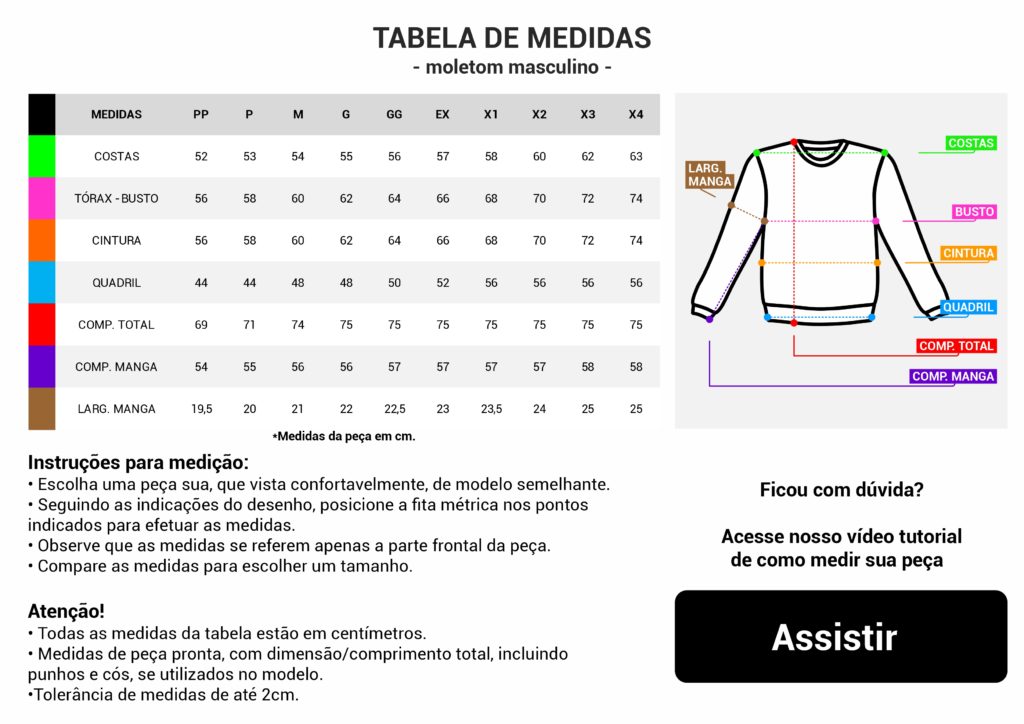 TABELA DE MEDIDAS
- moletom masculino -

| MEDIDAS | PP | P | M | G | GG | EX | X1 | X2 | X3 | X4 |
|---|---|---|---|---|---|---|---|---|---|---|
| COSTAS | 52 | 53 | 54 | 55 | 56 | 57 | 58 | 60 | 62 | 63 |
| TÓRAX - BUSTO | 56 | 58 | 60 | 62 | 64 | 66 | 68 | 70 | 72 | 74 |
| CINTURA | 56 | 58 | 60 | 62 | 64 | 66 | 68 | 70 | 72 | 74 |
| QUADRIL | 44 | 44 | 48 | 48 | 50 | 52 | 56 | 56 | 56 | 56 |
| COMP. TOTAL | 69 | 71 | 74 | 75 | 75 | 75 | 75 | 75 | 75 | 75 |
| COMP. MANGA | 54 | 55 | 56 | 56 | 57 | 57 | 57 | 57 | 58 | 58 |
| LARG. MANGA | 19,5 | 20 | 21 | 22 | 22,5 | 23 | 23,5 | 24 | 25 | 25 |

*Medidas da peça em cm.

LARG. MANGA
COSTAS
BUSTO
CINTURA
QUADRIL
COMP. TOTAL
COMP. MANGA

Instruções para medição:
• Escolha uma peça sua, que vista confortavelmente, de modelo semelhante.
• Seguindo as indicações do desenho, posicione a fita métrica nos pontos indicados para efetuar as medidas.
• Observe que as medidas se referem apenas a parte frontal da peça.
• Compare as medidas para escolher um tamanho.

Atenção!
• Todas as medidas da tabela estão em centímetros.
• Medidas de peça pronta, com dimensão/comprimento total, incluindo punhos e cós, se utilizados no modelo.
•Tolerância de medidas de até 2cm.

Ficou com dúvida?

Acesse nosso vídeo tutorial de como medir sua peça

Assistir