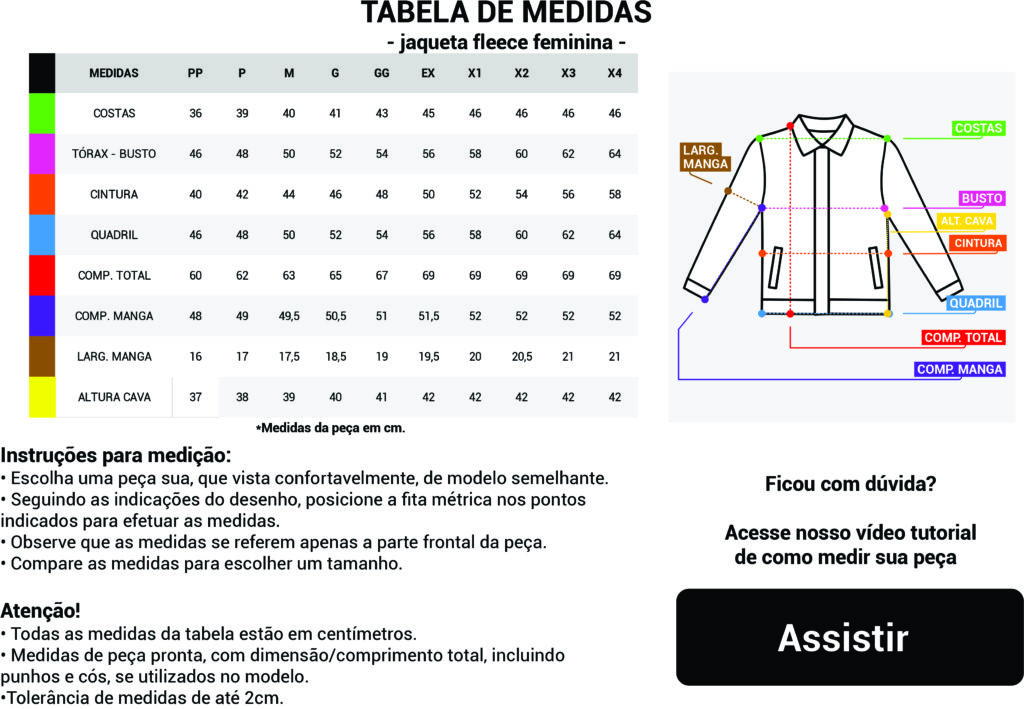 TABELA DE MEDIDAS
- jaqueta fleece feminina -

| MEDIDAS | PP | P | M | G | GG | EX | X1 | X2 | X3 | X4 |
|---|---|---|---|---|---|---|---|---|---|---|
| COSTAS | 36 | 39 | 40 | 41 | 43 | 45 | 46 | 46 | 46 | 46 |
| TÓRAX - BUSTO | 46 | 48 | 50 | 52 | 54 | 56 | 58 | 60 | 62 | 64 |
| CINTURA | 40 | 42 | 44 | 46 | 48 | 50 | 52 | 54 | 56 | 58 |
| QUADRIL | 46 | 48 | 50 | 52 | 54 | 56 | 58 | 60 | 62 | 64 |
| COMP. TOTAL | 60 | 62 | 63 | 65 | 67 | 69 | 69 | 69 | 69 | 69 |
| COMP. MANGA | 48 | 49 | 49,5 | 50,5 | 51 | 51,5 | 52 | 52 | 52 | 52 |
| LARG. MANGA | 16 | 17 | 17,5 | 18,5 | 19 | 19,5 | 20 | 20,5 | 21 | 21 |
| ALTURA CAVA | 37 | 38 | 39 | 40 | 41 | 42 | 42 | 42 | 42 | 42 |

*Medidas da peça em cm.

LARG. MANGA
COSTAS
BUSTO
ALT. CAVA
CINTURA
QUADRIL
COMP. TOTAL
COMP. MANGA

Instruções para medição:
• Escolha uma peça sua, que vista confortavelmente, de modelo semelhante.
• Seguindo as indicações do desenho, posicione a fita métrica nos pontos indicados para efetuar as medidas.
• Observe que as medidas se referem apenas a parte frontal da peça.
• Compare as medidas para escolher um tamanho.

Atenção!
• Todas as medidas da tabela estão em centímetros.
• Medidas de peça pronta, com dimensão/comprimento total, incluindo punhos e cós, se utilizados no modelo.
•Tolerância de medidas de até 2cm.

Ficou com dúvida?

Acesse nosso vídeo tutorial de como medir sua peça

Assistir